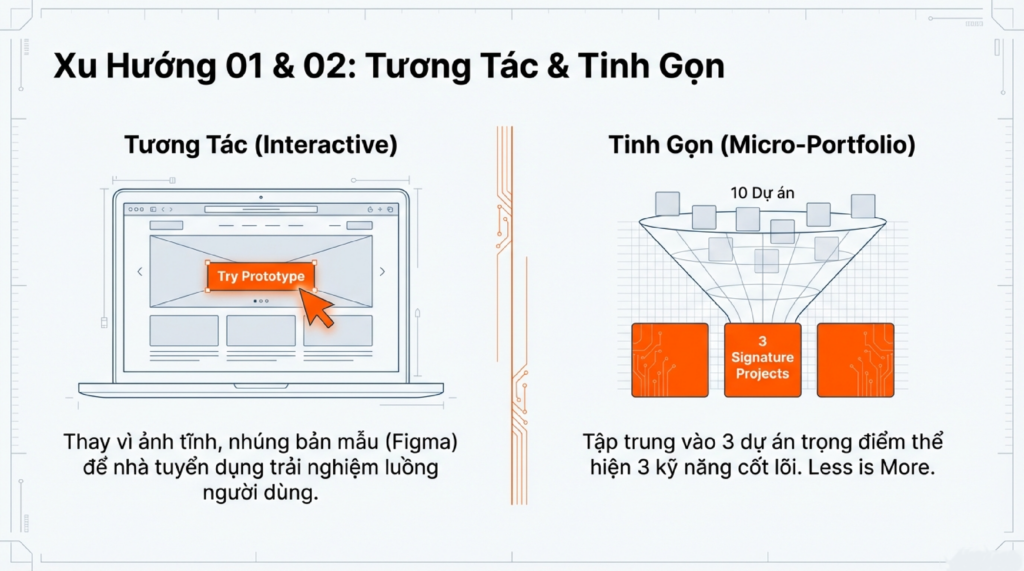 Xu Hướng 01 & 02: Tương Tác & Tinh Gọn

Tương Tác (Interactive)

Try Prototype

Thay vì ảnh tĩnh, nhúng bản mẫu (Figma) để nhà tuyển dụng trải nghiệm luồng người dùng.

Tinh Gọn (Micro-Portfolio)

10 Dự án

3 Signature Projects

Tập trung vào 3 dự án trọng điểm thể hiện 3 kỹ năng cốt lõi. Less is More.